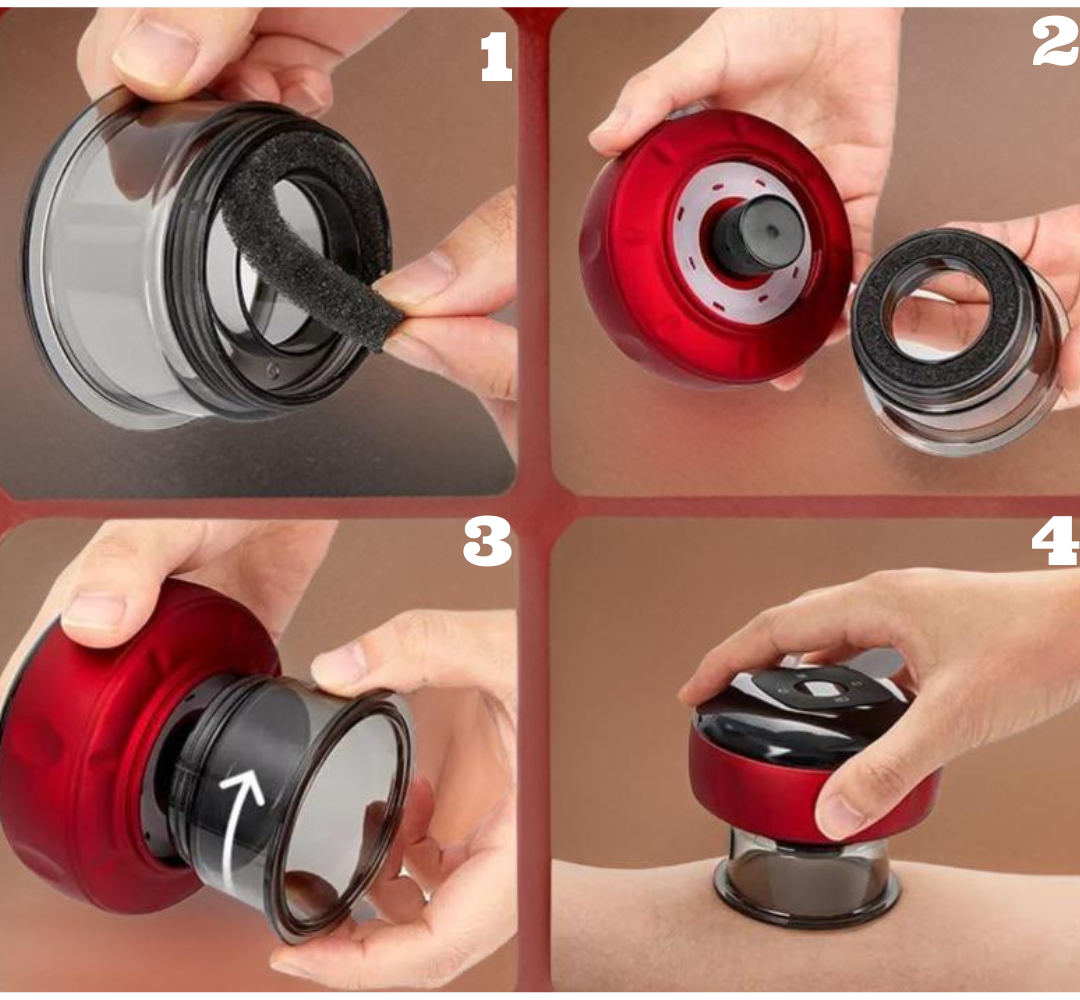 1

2

3

4